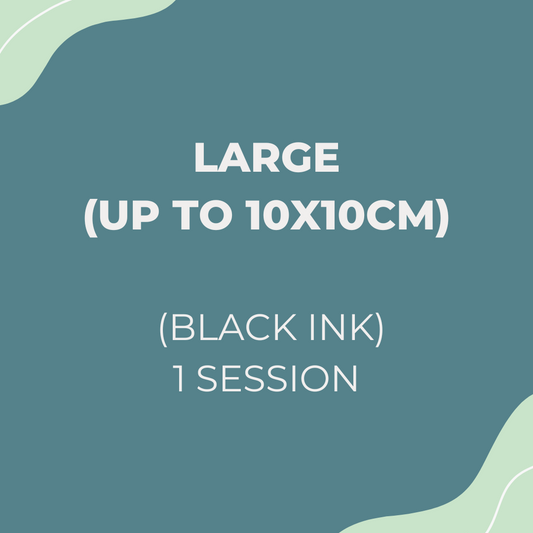 LARGE
(UP TO 10X10CM)

(BLACK INK)
1 SESSION