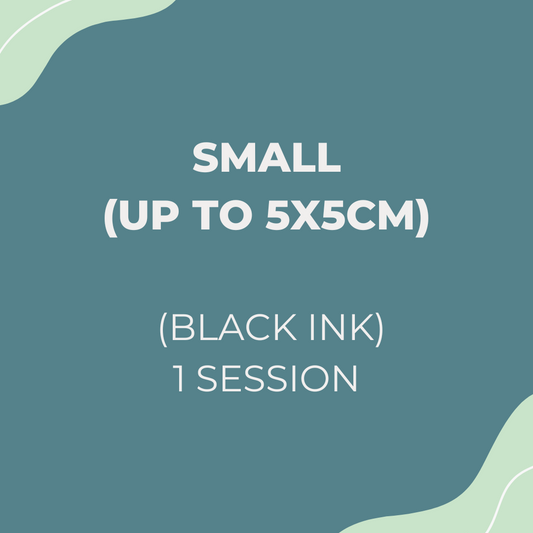 SMALL
(UP TO 5X5CM)

(BLACK INK)
1 SESSION