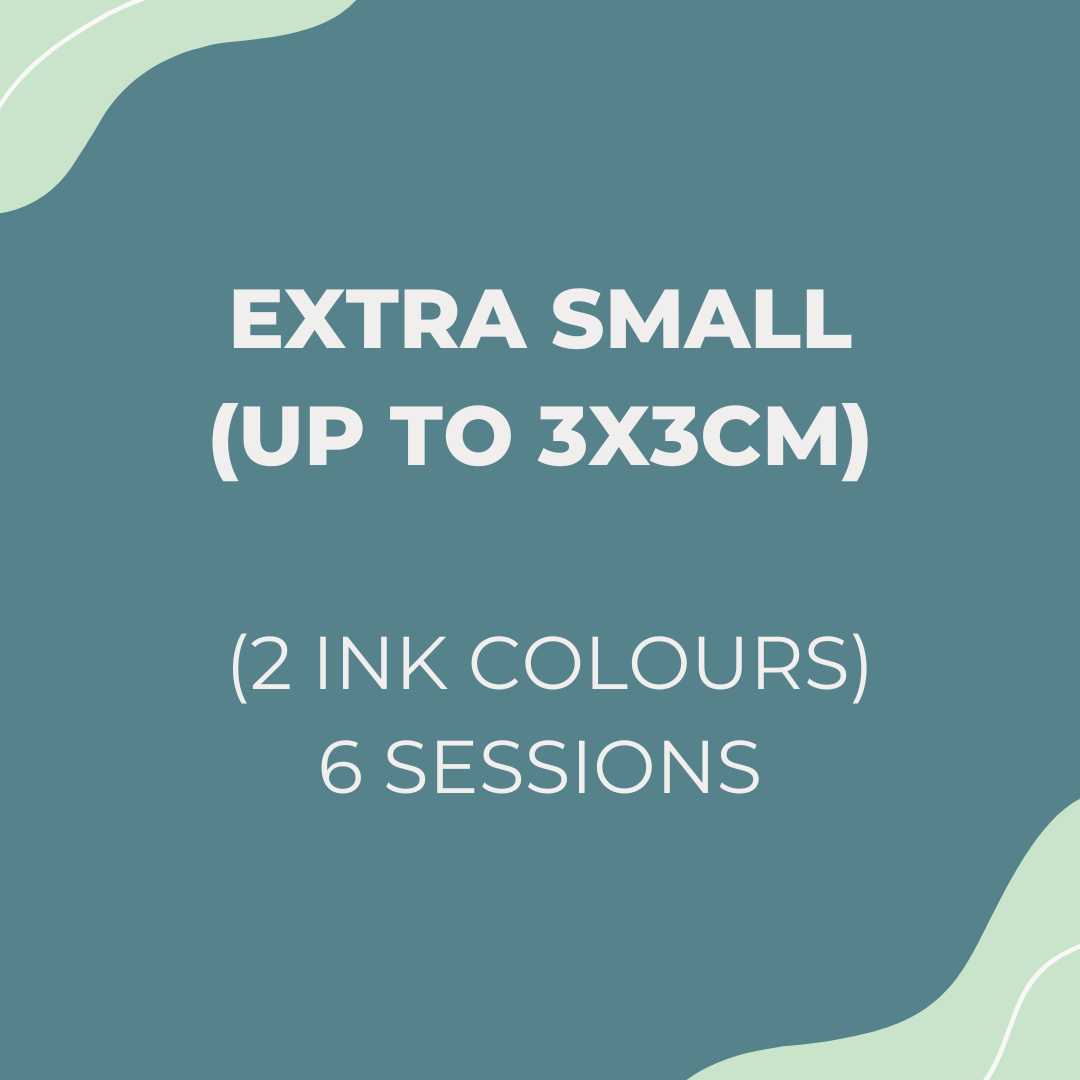 EXTRA SMALL (UP TO 3X3CM)

(2 INK COLOURS)
6 SESSIONS