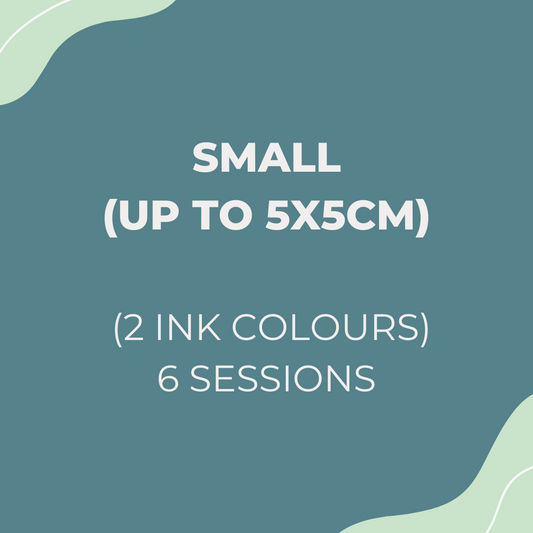 SMALL
(UP TO 5X5CM)

(2 INK COLOURS)
6 SESSIONS