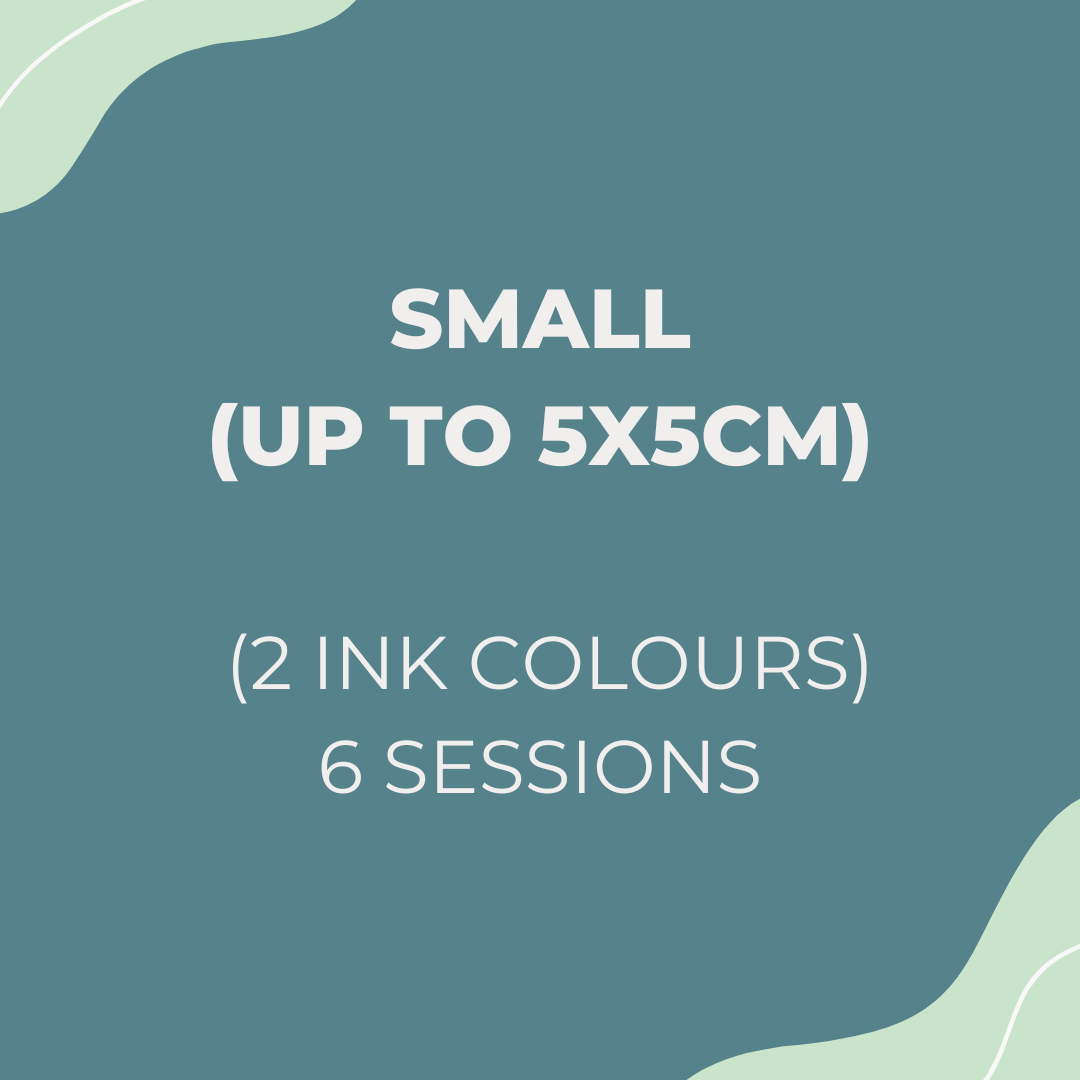 SMALL
(UP TO 5X5CM)

(2 INK COLOURS)
6 SESSIONS