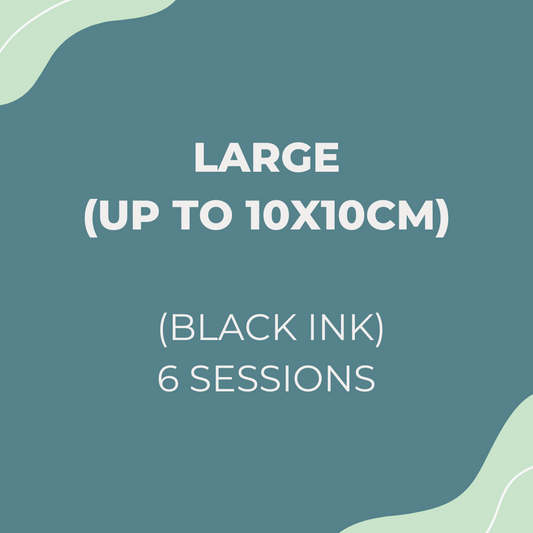 LARGE
(UP TO 10X10CM)

(BLACK INK)
6 SESSIONS