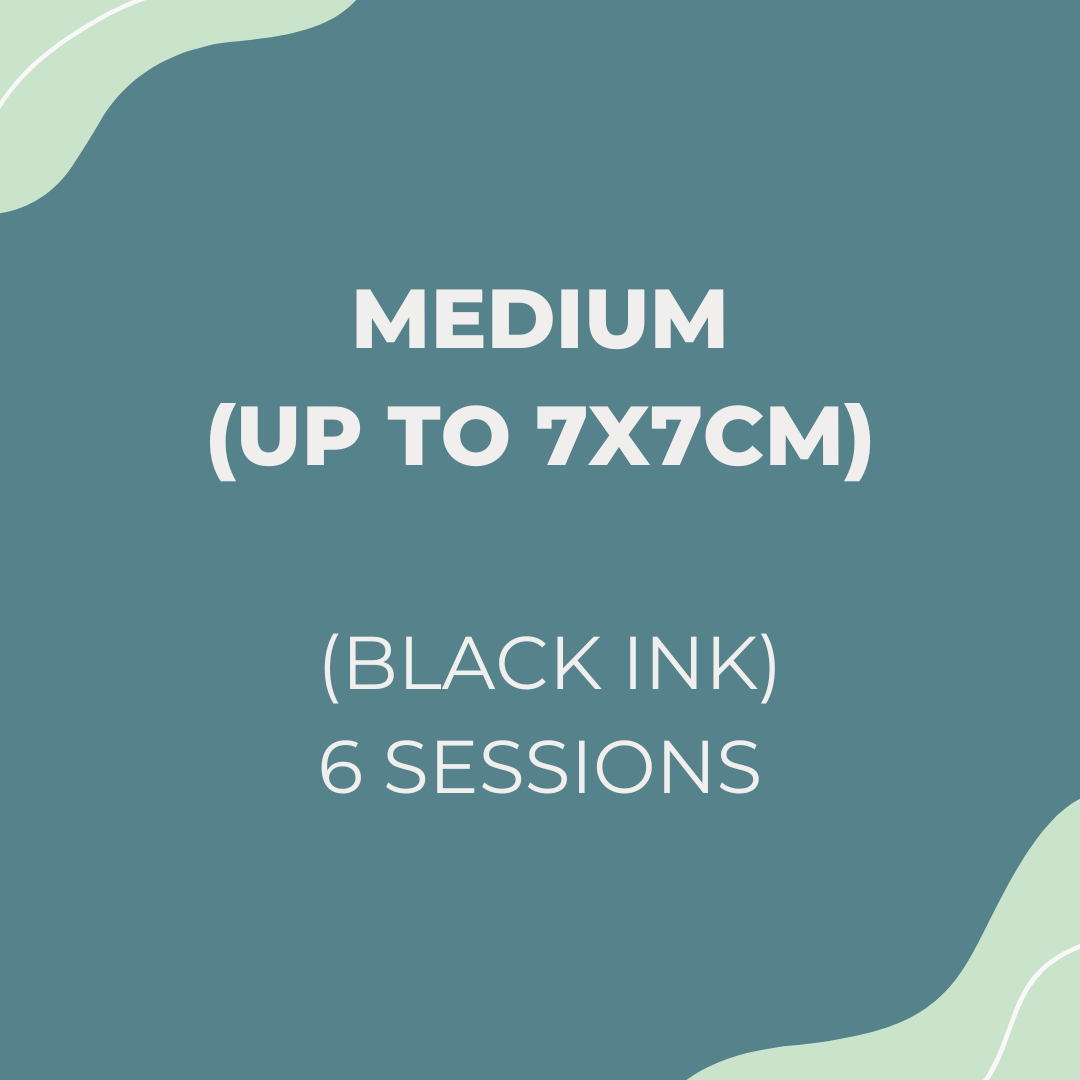 MEDIUM
(UP TO 7X7CM)

(BLACK INK)
6 SESSIONS