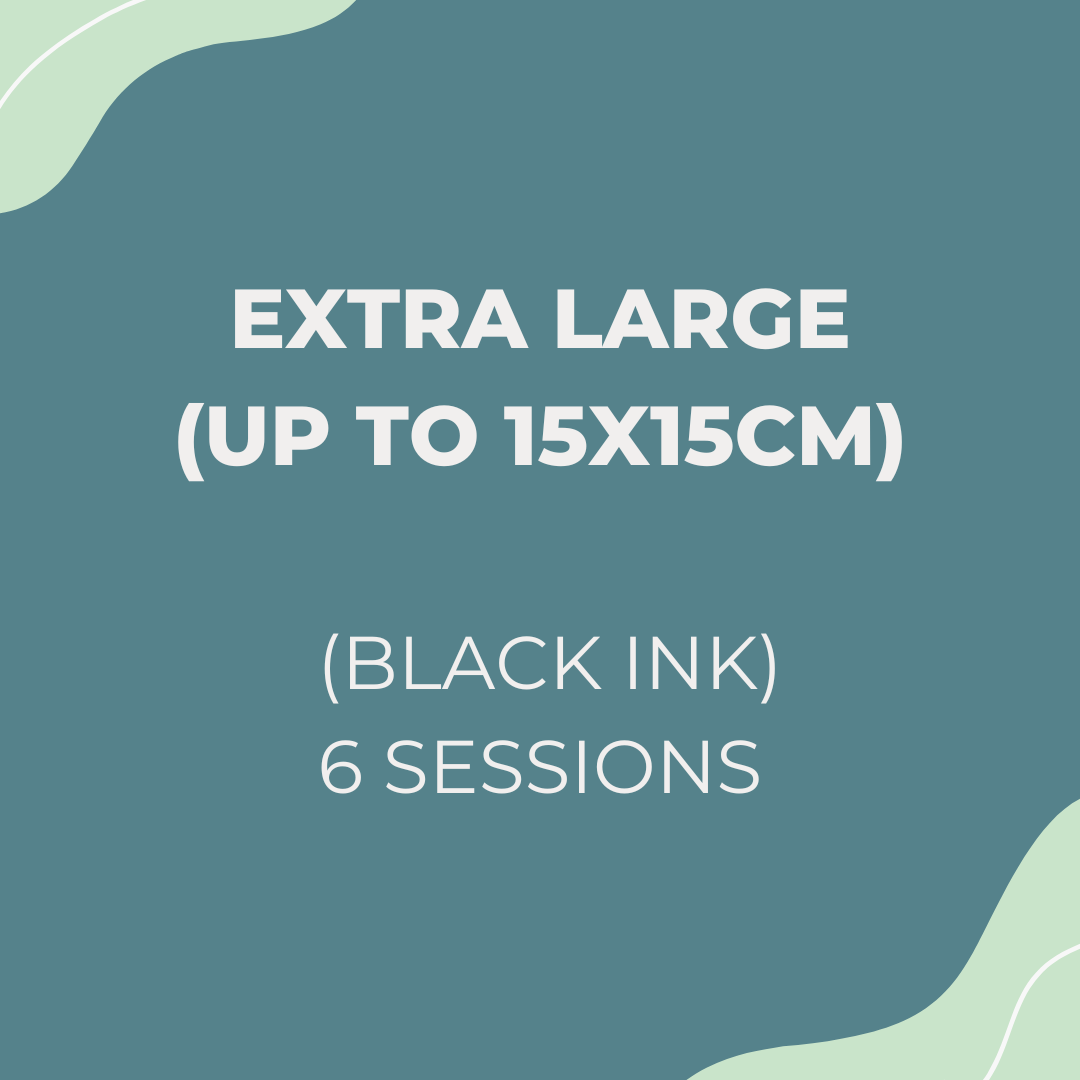 EXTRA LARGE (UP TO 15X15CM)

(BLACK INK)
6 SESSIONS