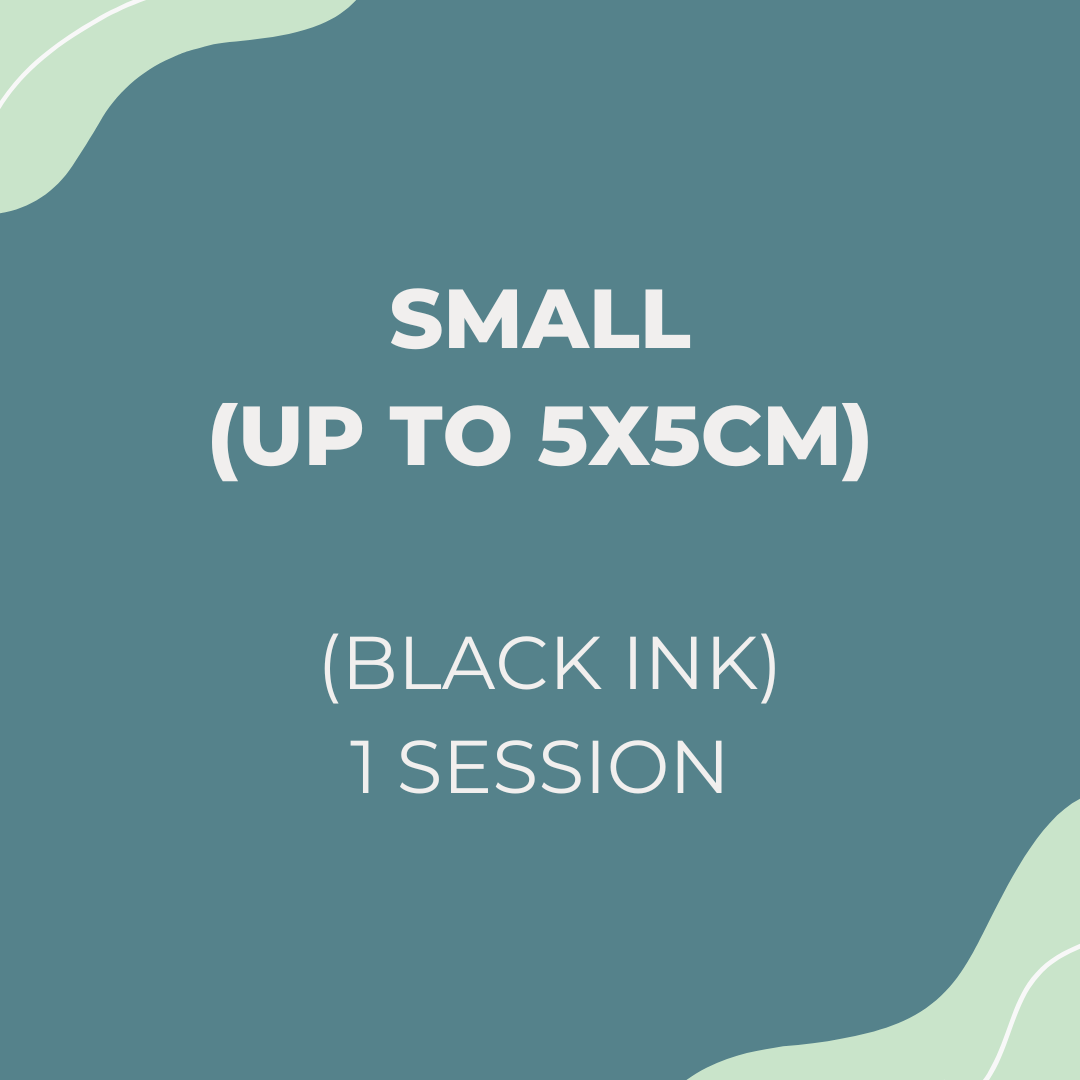 SMALL
(UP TO 5X5CM)

(BLACK INK)
1 SESSION