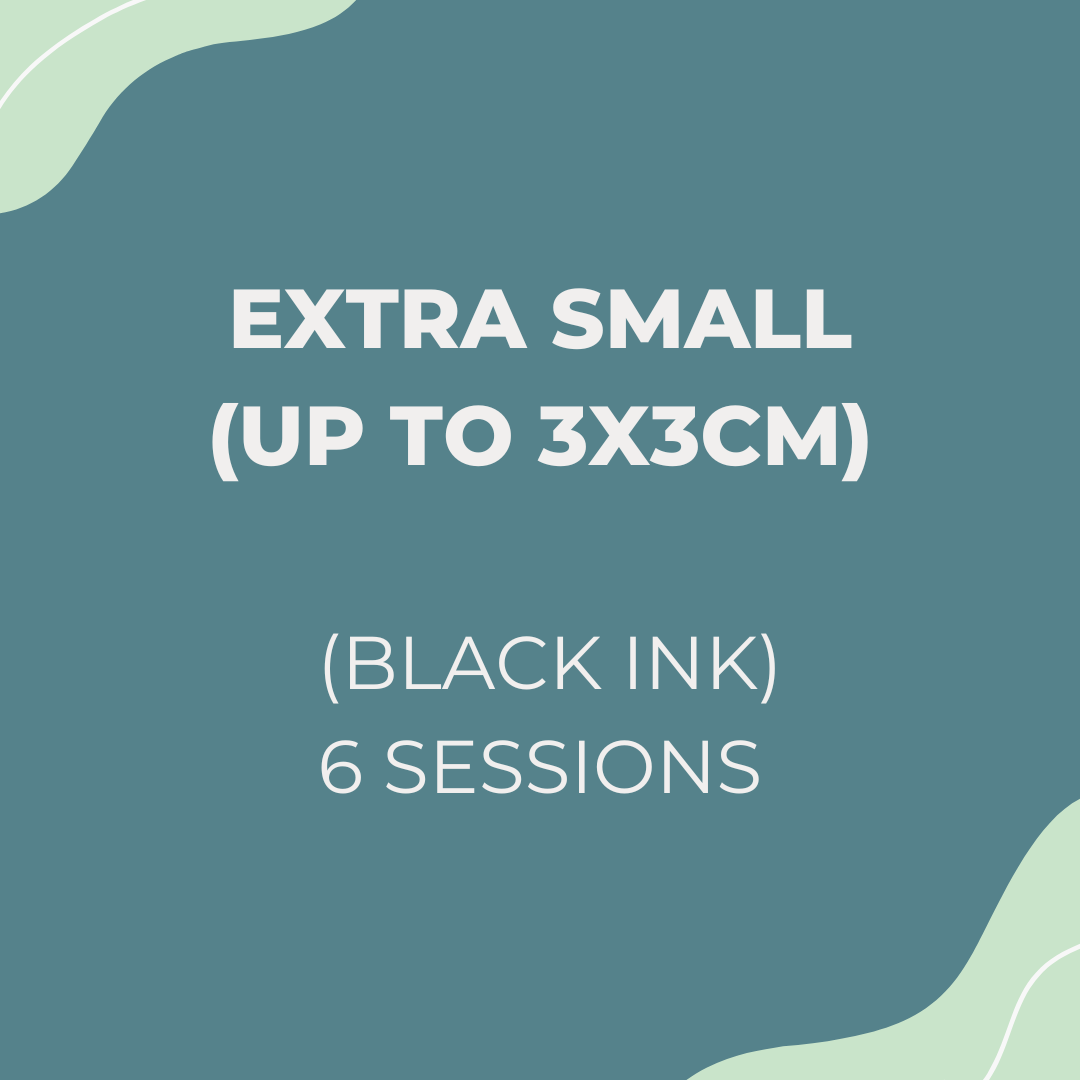 EXTRA SMALL (UP TO 3X3CM)

(BLACK INK)
6 SESSIONS